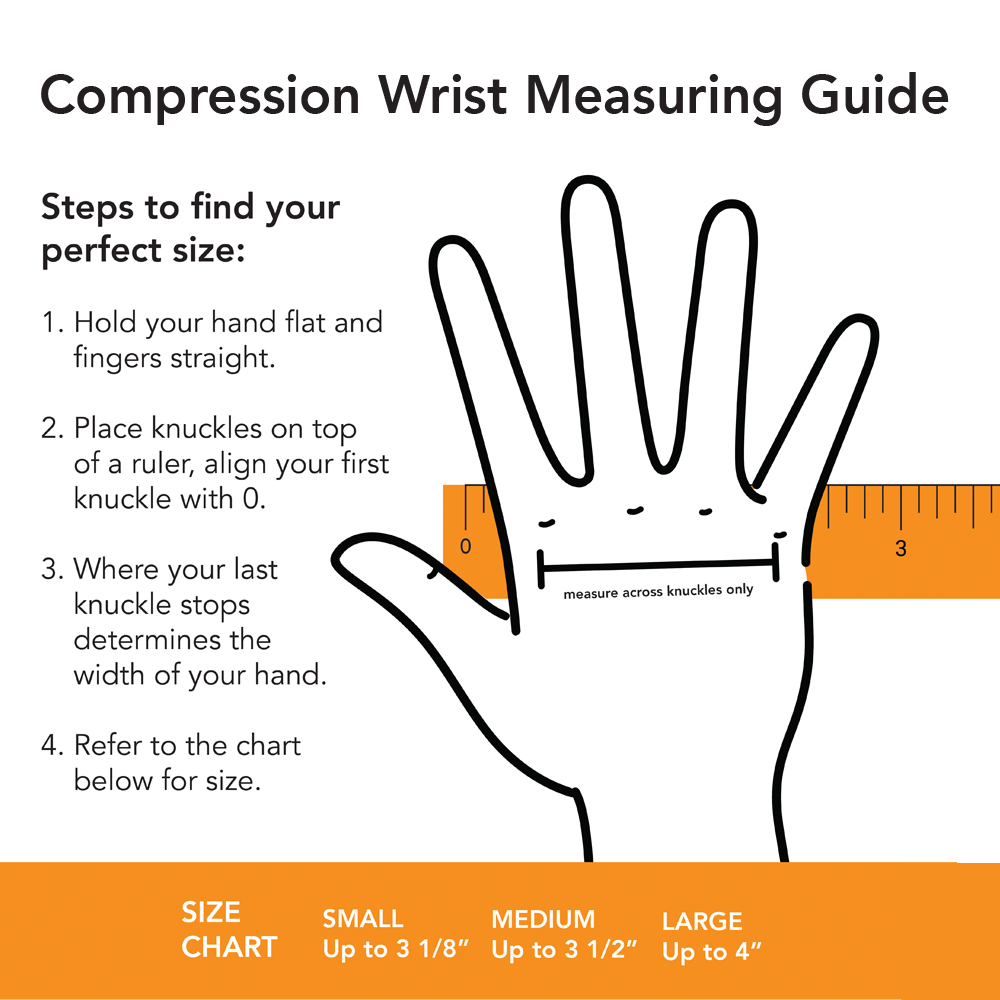 Compression Wrist Measuring Guide

Steps to find your perfect size:

1. Hold your hand flat and fingers straight.

2. Place knuckles on top of a ruler, align your first knuckle with 0.

3. Where your last knuckle stops determines the width of your hand.

4. Refer to the chart below for size.

0

3

measure across knuckles only

SIZE CHART

SMALL
Up to 3 1/8"

MEDIUM
Up to 3 1/2"

LARGE
Up to 4"